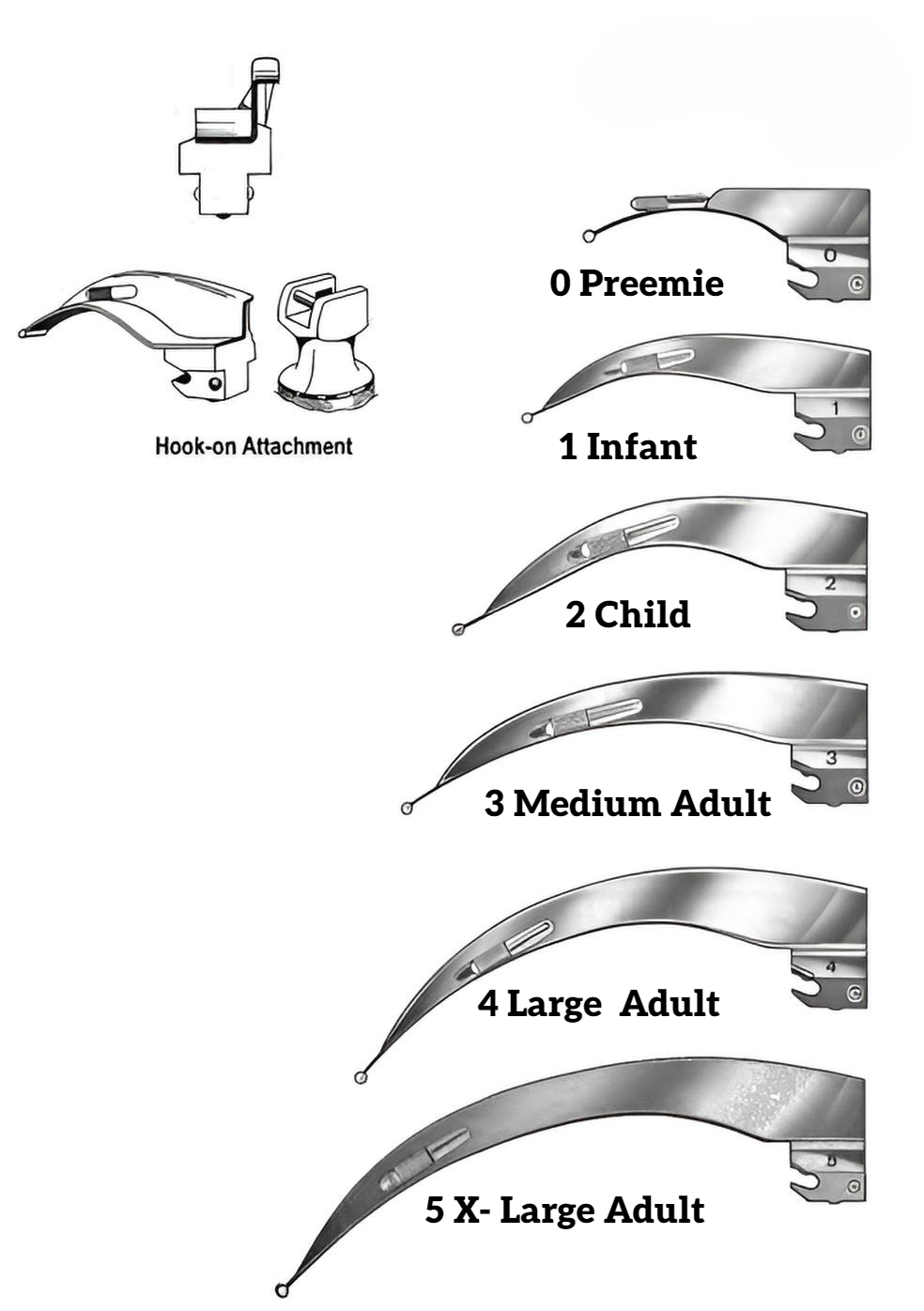 Hook-on Attachment

0

0 Preemie

1

1 Infant

2

2 Child

3

3 Medium Adult

4

4 Large Adult

5

5 X- Large Adult